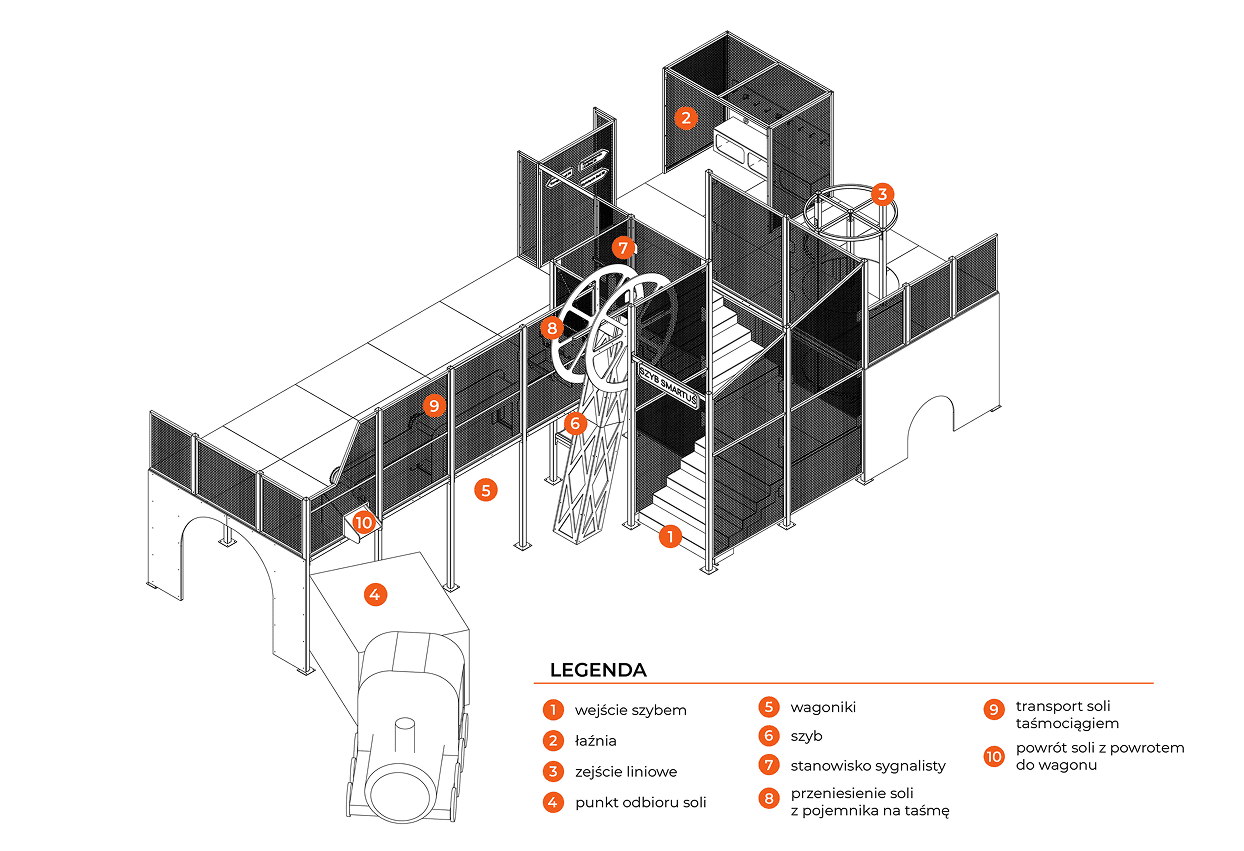 2

3

7

8

SZYB SMARTUŚ

9

6

5

10

1

4

LEGENDA

1 wejście szybem

2 łaźnia

3 zejście liniowe

4 punkt odbioru soli

5 wagoniki

6 szyb

7 stanowisko sygnalisty

8 przeniesienie soli z pojemnika na taśmę

9 transport soli taśmociągiem

10 powrót soli z powrotem do wagonu